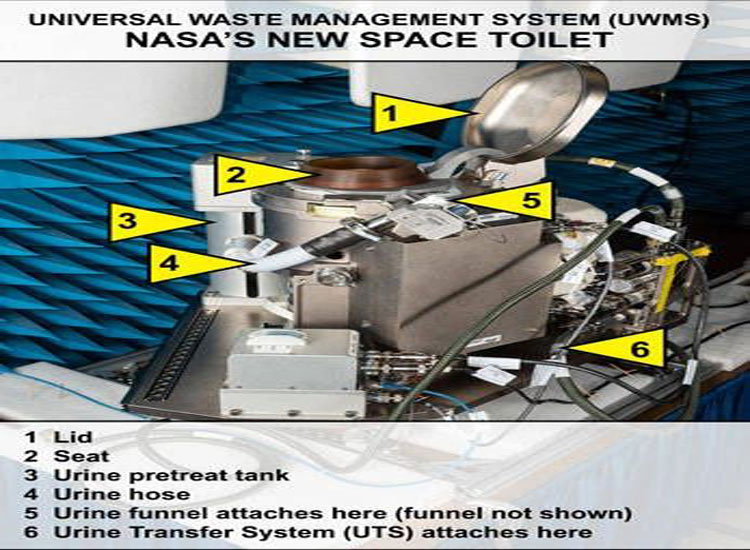 UNIVERSAL WASTE MANAGEMENT SYSTEM (UWMS)
NASA'S NEW SPACE TOILET

1

2

5

3

4

6

1 Lid
2 Seat
3 Urine pretreat tank
4 Urine hose
5 Urine funnel attaches here (funnel not shown)
6 Urine Transfer System (UTS) attaches here